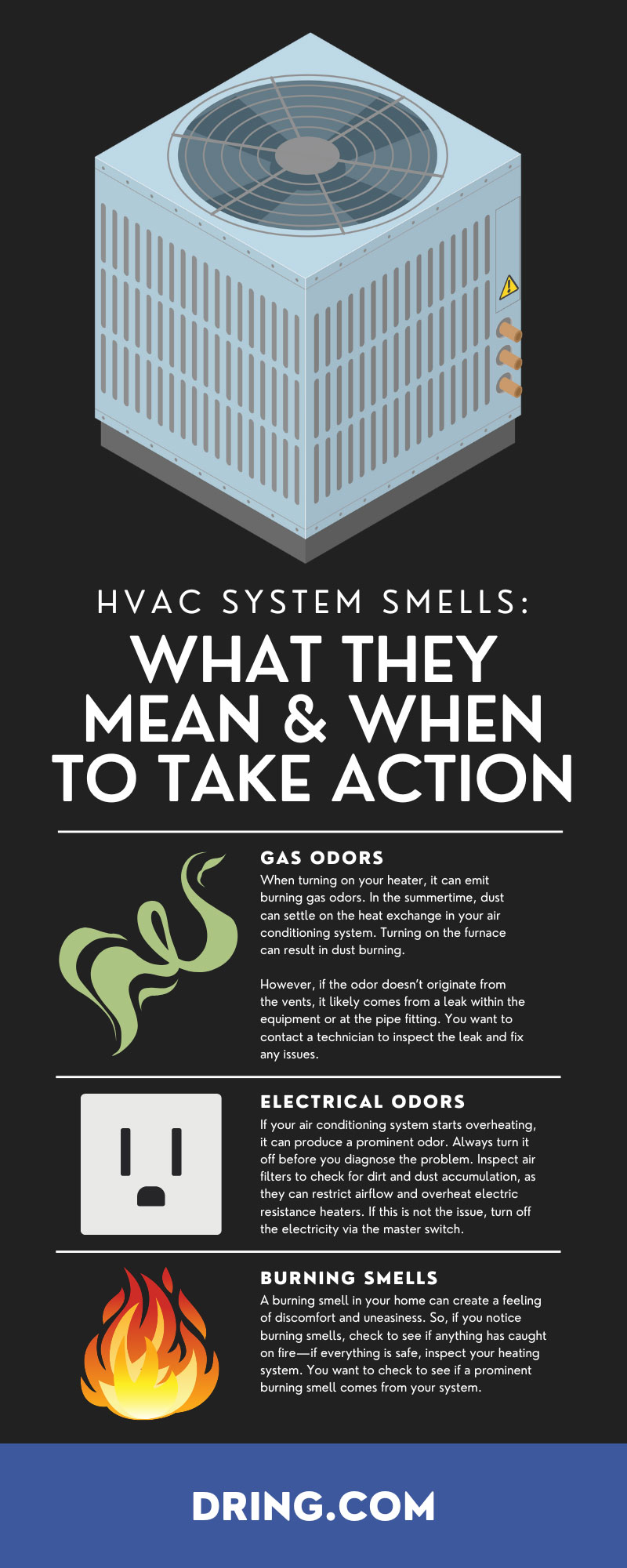 HVAC SYSTEM SMELLS:

WHAT THEY MEAN & WHEN TO TAKE ACTION

GAS ODORS

When turning on your heater, it can emit burning gas odors. In the summertime, dust can settle on the heat exchange in your air conditioning system. Turning on the furnace can result in dust burning.

However, if the odor doesn't originate from the vents, it likely comes from a leak within the equipment or at the pipe fitting. You want to contact a technician to inspect the leak and fix any issues.

ELECTRICAL ODORS

If your air conditioning system starts overheating, it can produce a prominent odor. Always turn it off before you diagnose the problem. Inspect air filters to check for dirt and dust accumulation, as they can restrict airflow and overheat electric resistance heaters. If this is not the issue, turn off the electricity via the master switch.

BURNING SMELLS

A burning smell in your home can create a feeling of discomfort and uneasiness. So, if you notice burning smells, check to see if anything has caught on fire—if everything is safe, inspect your heating system. You want to check to see if a prominent burning smell comes from your system.

DRING.COM